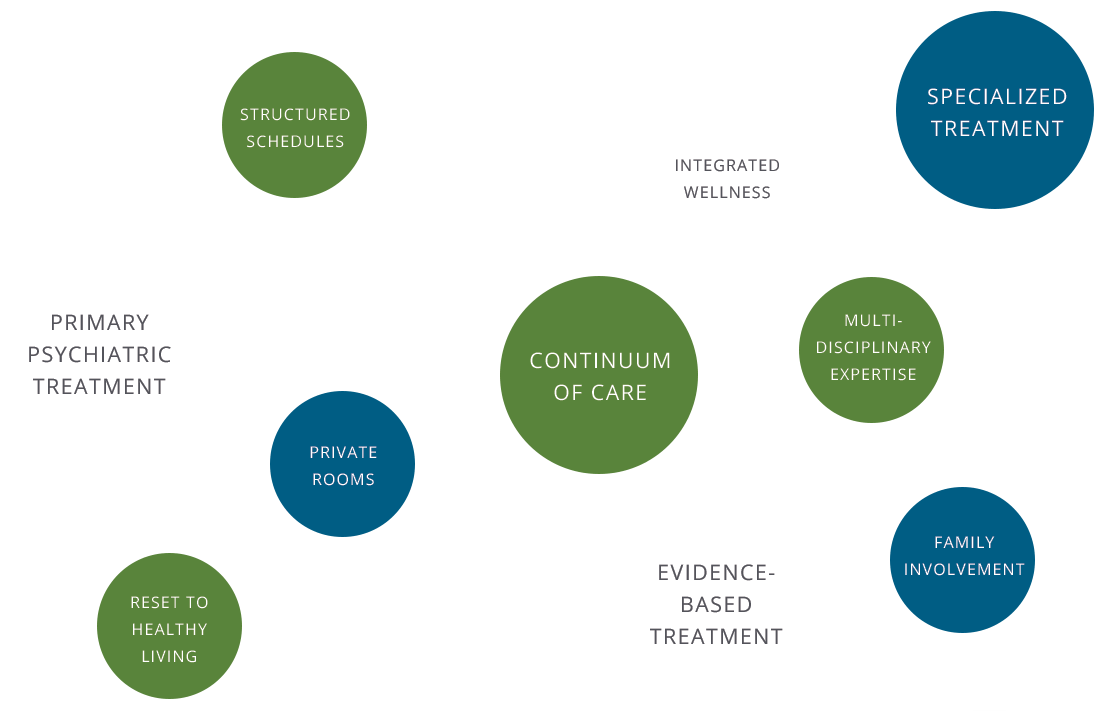 STRUCTURED SCHEDULES

SPECIALIZED TREATMENT

INTEGRATED WELLNESS

PRIMARY PSYCHIATRIC TREATMENT

CONTINUUM OF CARE

MULTI-DISCIPLINARY EXPERTISE

PRIVATE ROOMS

FAMILY INVOLVEMENT

EVIDENCE-BASED TREATMENT

RESET TO HEALTHY LIVING